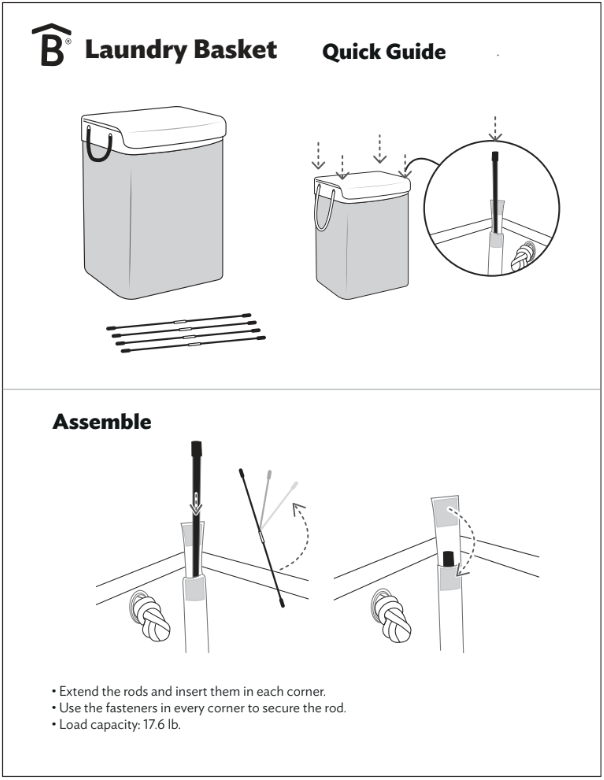 B® Laundry Basket

Quick Guide

Assemble

• Extend the rods and insert them in each corner.
• Use the fasteners in every corner to secure the rod.
• Load capacity: 17.6 lb.