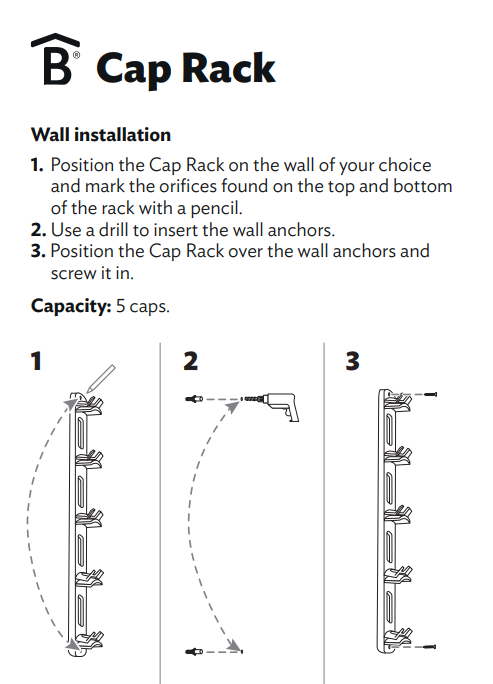 B® Cap Rack

Wall installation

1. Position the Cap Rack on the wall of your choice and mark the orifices found on the top and bottom of the rack with a pencil.
2. Use a drill to insert the wall anchors.
3. Position the Cap Rack over the wall anchors and screw it in.

Capacity: 5 caps.

1

2

3