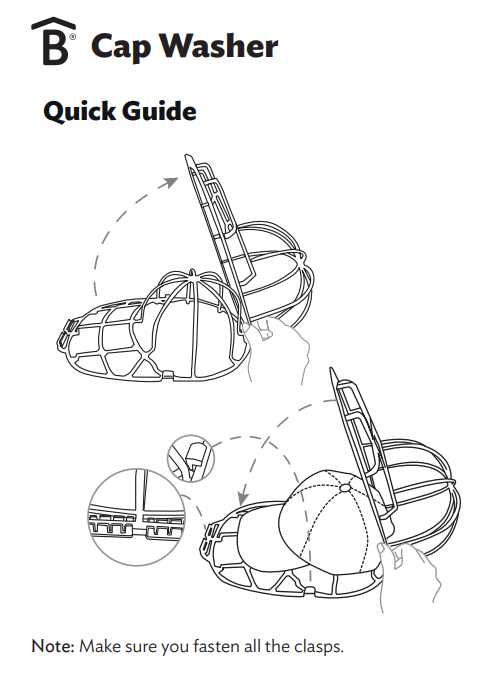 B® Cap Washer

Quick Guide

Note: Make sure you fasten all the clasps.