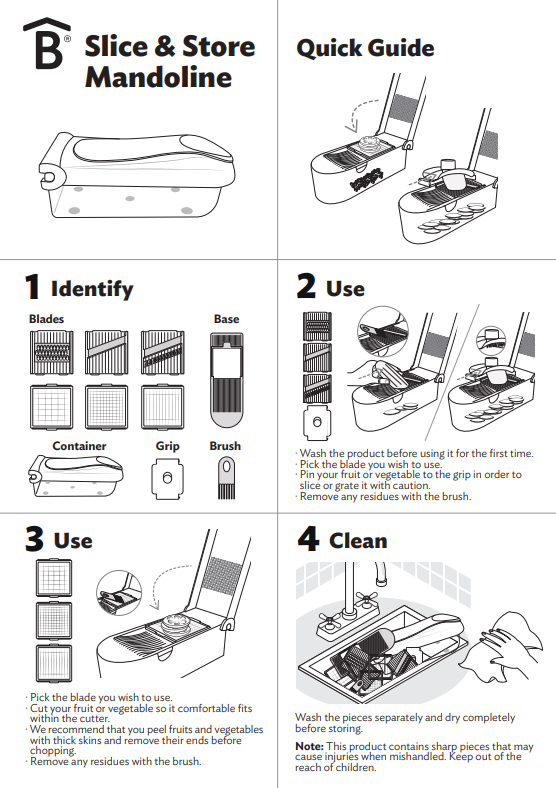 B®

Slice & Store Mandoline

Quick Guide

1 Identify

Blades

Base

Container

Grip

Brush

2 Use

· Wash the product before using it for the first time.
· Pick the blade you wish to use.
· Pin your fruit or vegetable to the grip in order to slice or grate it with caution.
· Remove any residues with the brush.

3 Use

· Pick the blade you wish to use.
· Cut your fruit or vegetable so it comfortable fits within the cutter.
· We recommend that you peel fruits and vegetables with thick skins and remove their ends before chopping.
· Remove any residues with the brush.

4 Clean

Wash the pieces separately and dry completely before storing.

**Note:** This product contains sharp pieces that may cause injuries when mishandled. Keep out of the reach of children.